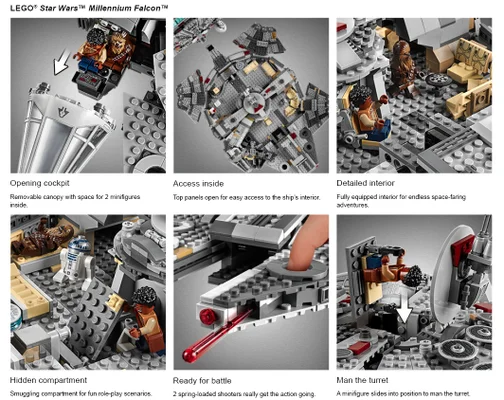 LEGO® Star Wars™ Millennium Falcon™

Opening cockpit

Removable canopy with space for 2 minifigures inside.

Access inside

Top panels open for easy access to the ship's interior.

Detailed interior

Fully equipped interior for endless space-faring adventures.

Hidden compartment

Smuggling compartment for fun role-play scenarios.

Ready for battle

2 spring-loaded shooters really get the action going.

Man the turret

A minifigure slides into position to man the turret.